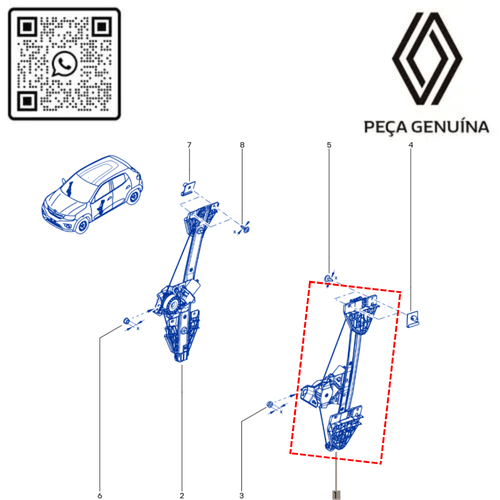 PEÇA GENUÍNA

7

8

5

4

x

x

x

x

6

2

3

1